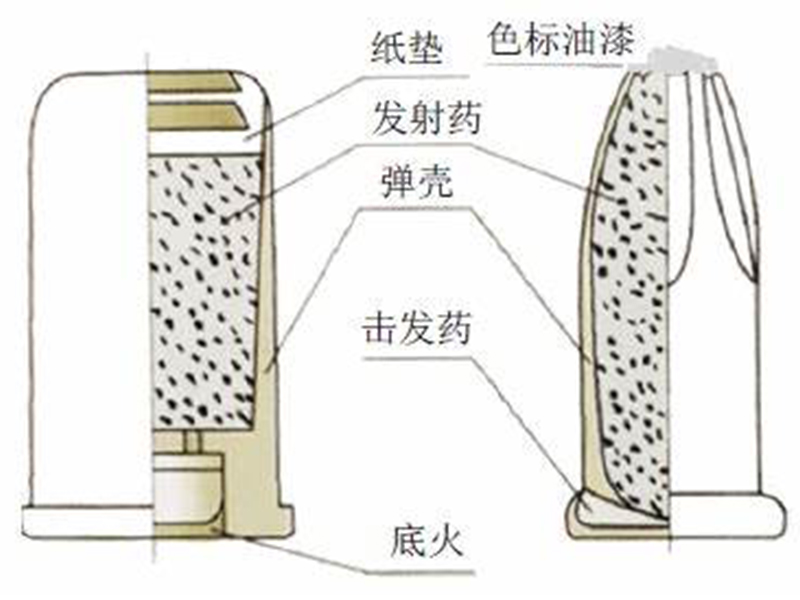 纸垫
色标油漆
发射药
弹壳
击发药
底火