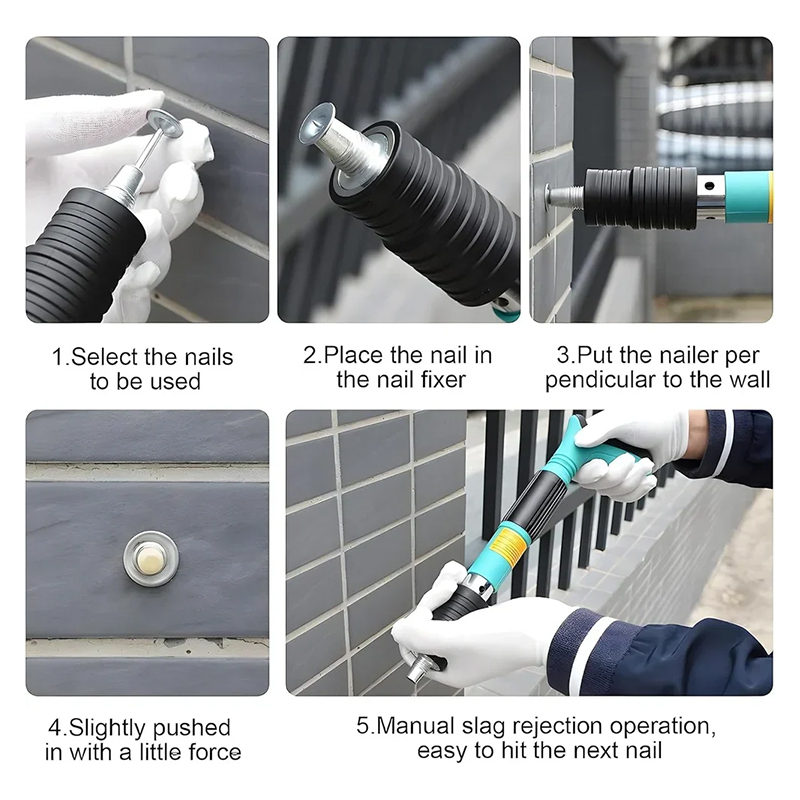 1.Select the nails to be used

2.Place the nail in the nail fixer

3.Put the nailer per pendicular to the wall

4.Slightly pushed in with a little force

5.Manual slag rejection operation, easy to hit the next nail