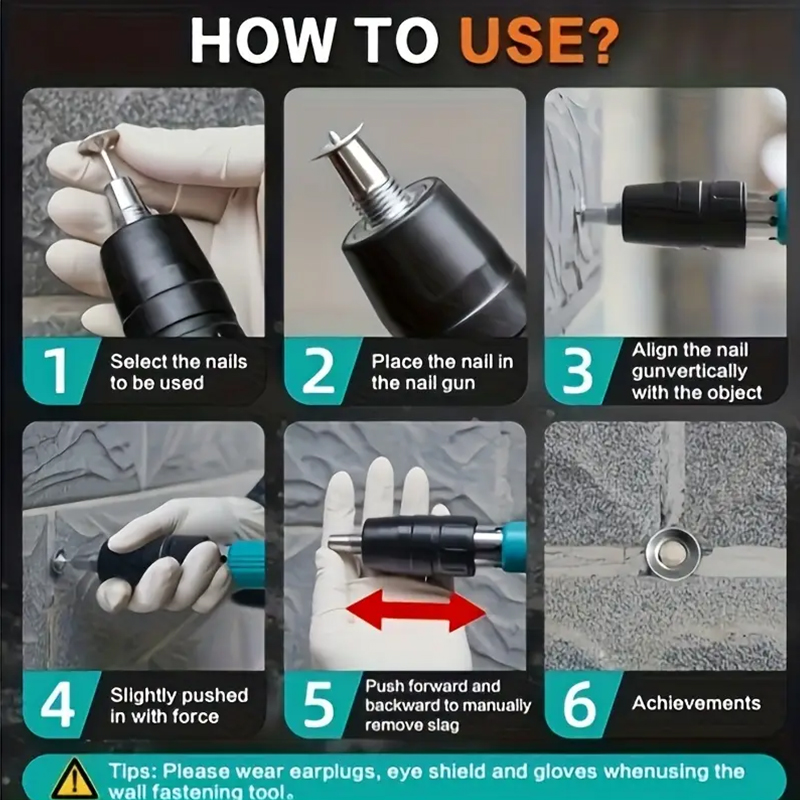 HOW TO USE?

1 Select the nails to be used

2 Place the nail in the nail gun

3 Align the nail gunvertically with the object

4 Slightly pushed in with force

5 Push forward and backward to manually remove slag

6 Achievements

Tips: Please wear earplugs, eye shield and gloves whenusing the wall fastening tool.